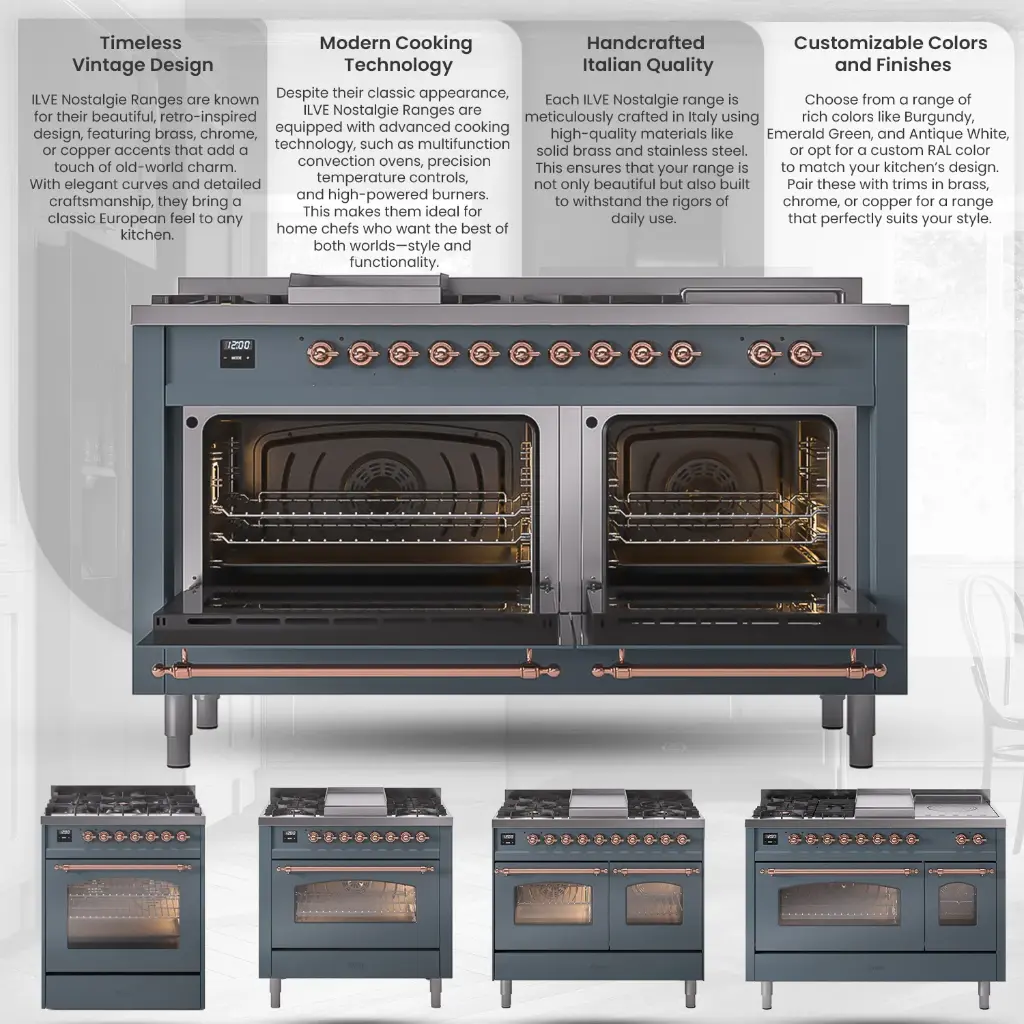 Timeless Vintage Design

ILVE Nostalgie Ranges are known for their beautiful, retro-inspired design, featuring brass, chrome, or copper accents that add a touch of old-world charm. With elegant curves and detailed craftsmanship, they bring a classic European feel to any kitchen.

Modern Cooking Technology

Despite their classic appearance, ILVE Nostalgie Ranges are equipped with advanced cooking technology, such as multifunction convection ovens, precision temperature controls, and high-powered burners. This makes them ideal for home chefs who want the best of both worlds—style and functionality.

Handcrafted Italian Quality

Each ILVE Nostalgie range is meticulously crafted in Italy using high-quality materials like solid brass and stainless steel. This ensures that your range is not only beautiful but also built to withstand the rigors of daily use.

Customizable Colors and Finishes

Choose from a range of rich colors like Burgundy, Emerald Green, and Antique White, or opt for a custom RAL color to match your kitchen's design. Pair these with trims in brass, chrome, or copper for a range that perfectly suits your style.

12:00